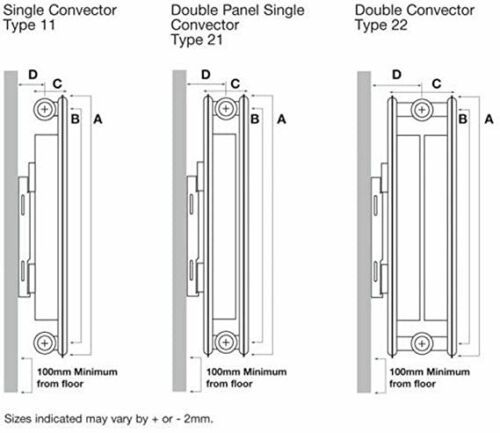 Single Convector
Type 11

D C B A

100mm Minimum from floor

Double Panel Single Convector
Type 21

D C B A

100mm Minimum from floor

Double Convector
Type 22

D C B A

100mm Minimum from floor

Sizes indicated may vary by + or - 2mm.